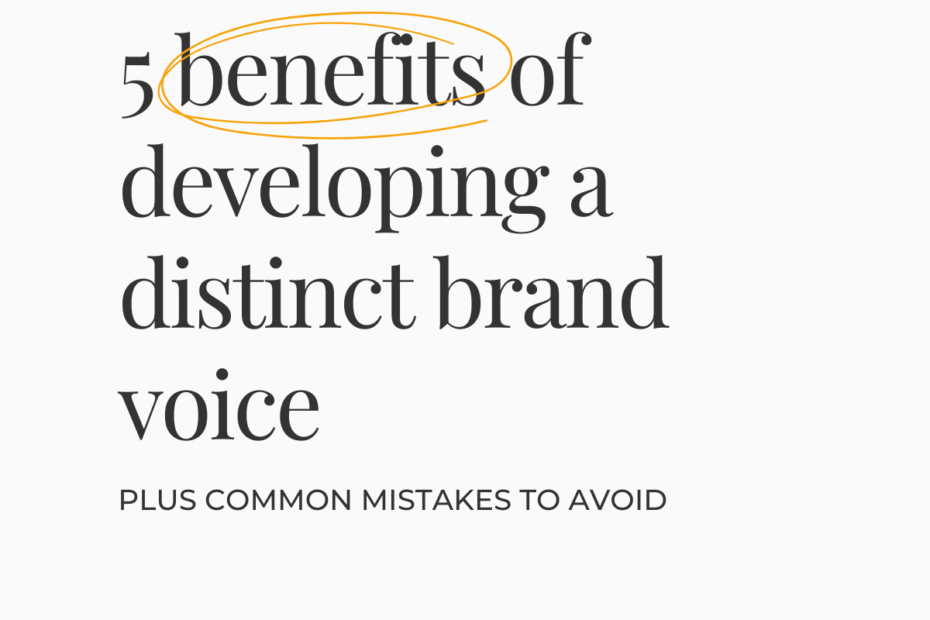 5 benefits of developing a distinct brand voice

PLUS COMMON MISTAKES TO AVOID